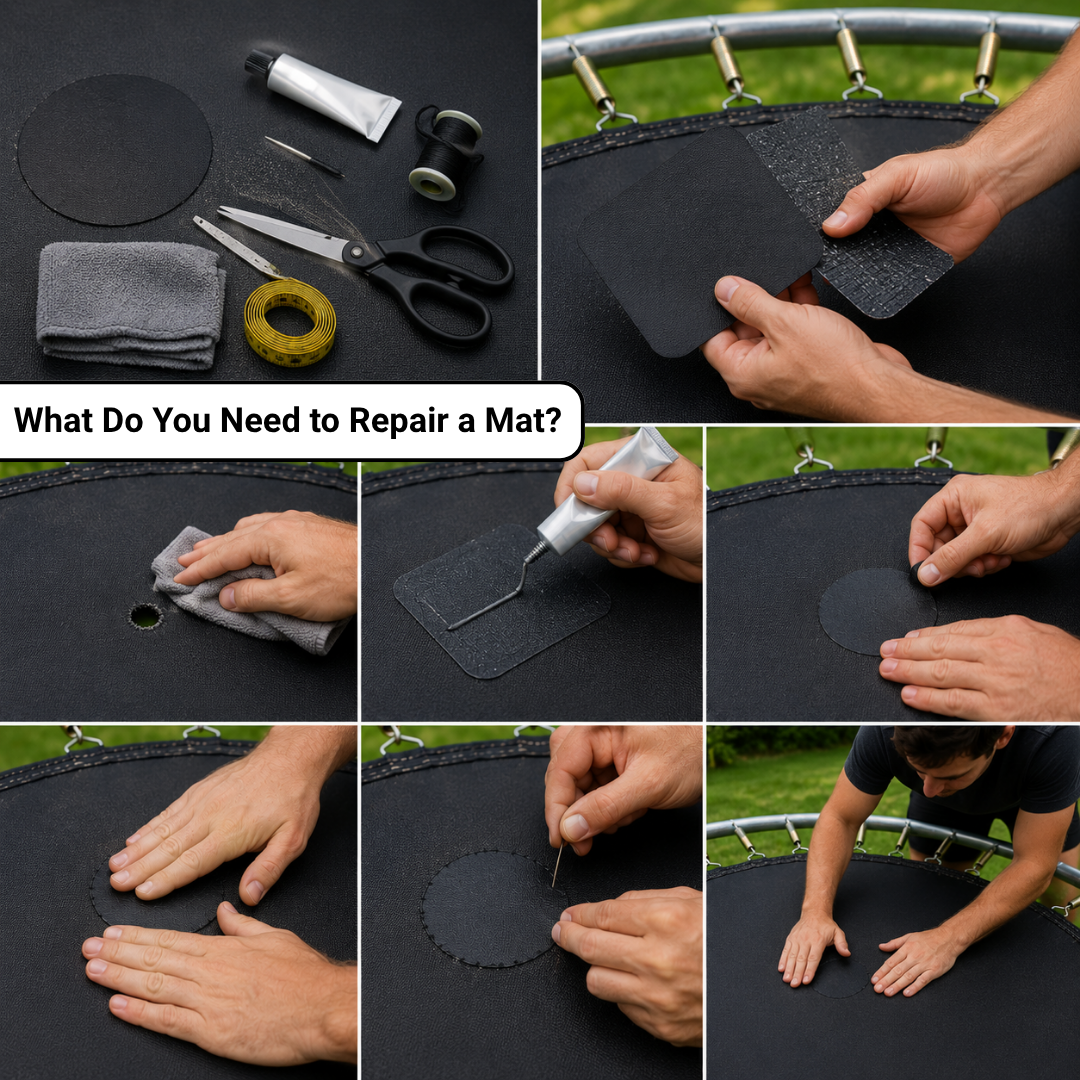 What Do You Need to Repair a Mat?